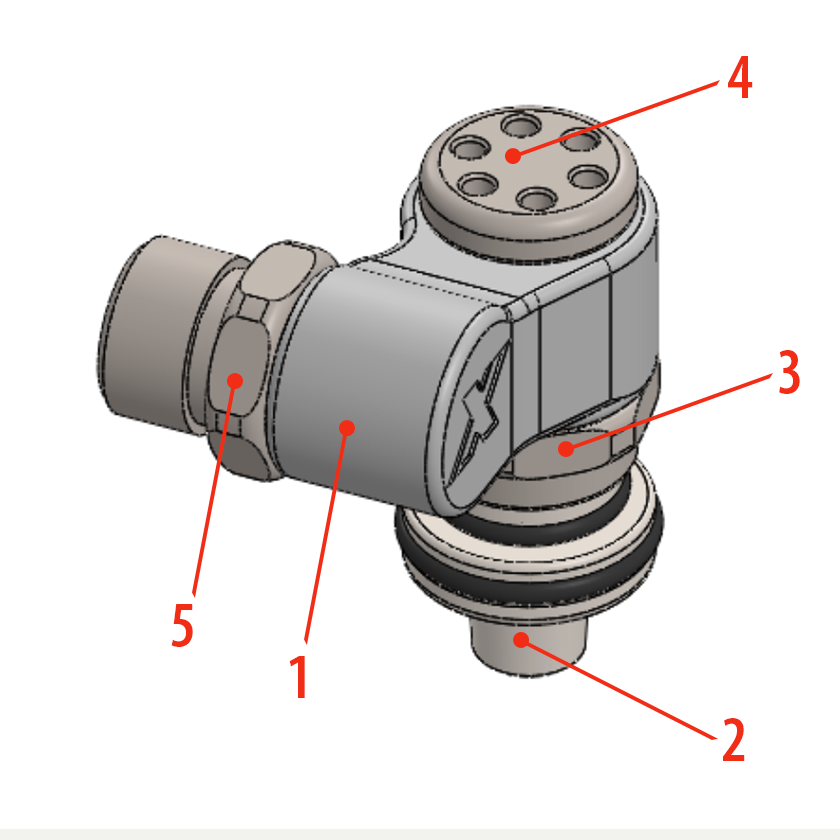 4
3
5
1
2